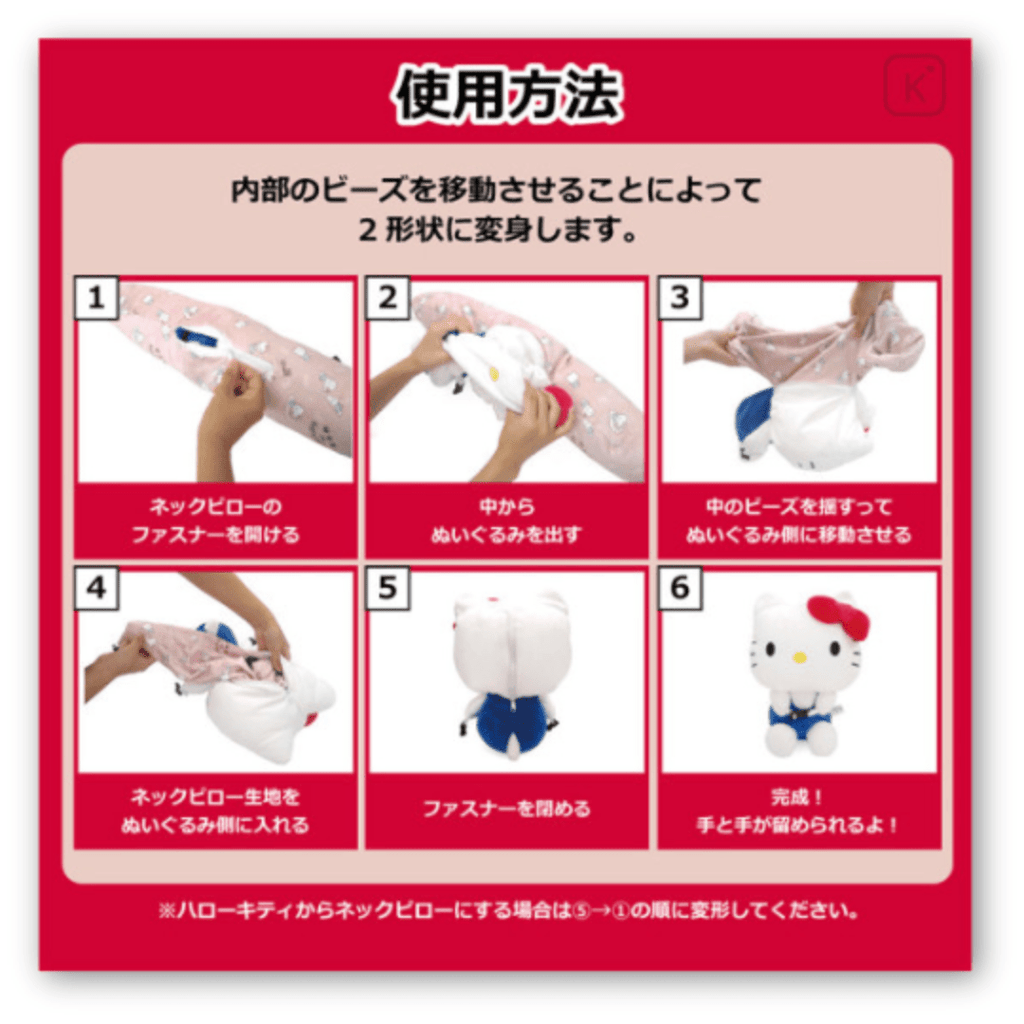 使用方法

K

内部のビーズを移動させることによって
2形状に変身します。

1
ネックピローの
ファスナーを開ける

2
中から
ぬいぐるみを出す

3
中のビーズを揺すって
ぬいぐるみ側に移動させる

4
ネックピロー生地を
ぬいぐるみ側に入れる

5
ファスナーを閉める

6
完成！
手と手が留められるよ！

※ハローキティからネックピローにする場合は⑤→①の順に変形してください。