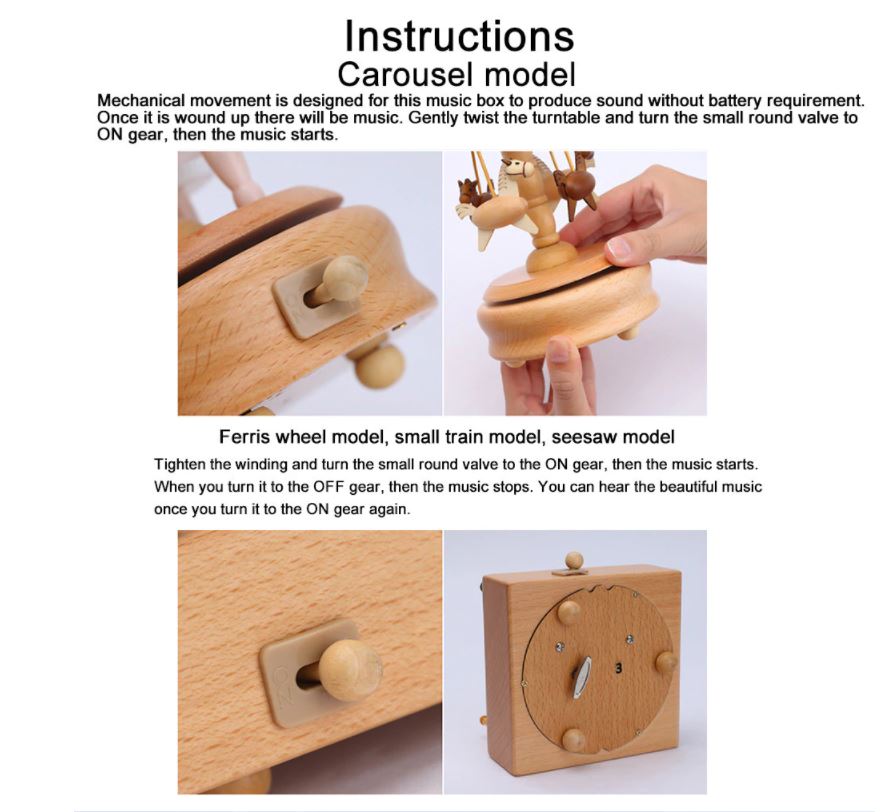 Instructions
Carousel model

Mechanical movement is designed for this music box to produce sound without battery requirement. Once it is wound up there will be music. Gently twist the turntable and turn the small round valve to ON gear, then the music starts.

Ferris wheel model, small train model, seesaw model

Tighten the winding and turn the small round valve to the ON gear, then the music starts. When you turn it to the OFF gear, then the music stops. You can hear the beautiful music once you turn it to the ON gear again.

3